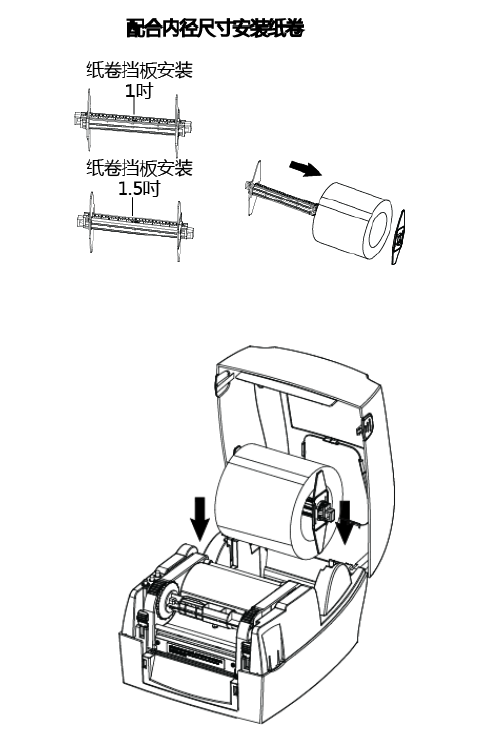 配合内径尺寸安装纸卷

纸卷挡板安装
1吋

纸卷挡板安装
1.5吋